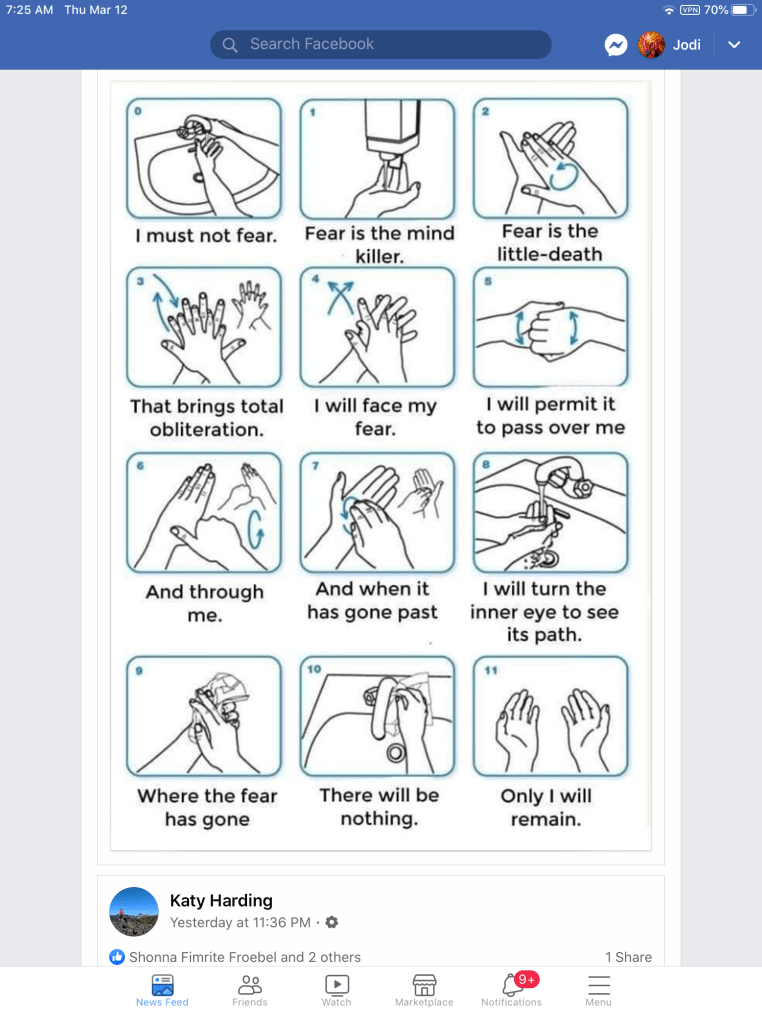 7:25 AM Thu Mar 12

VPN 70%

Search Facebook

Jodi

0

I must not fear.

1

Fear is the mind killer.

2

Fear is the little-death

3

That brings total obliteration.

4

I will face my fear.

5

I will permit it to pass over me

6

And through me.

7

And when it has gone past

8

I will turn the inner eye to see its path.

9

Where the fear has gone

10

There will be nothing.

11

Only I will remain.

Katy Harding
Yesterday at 11:36 PM ·

Shonna Fimrite Froebel and 2 others

1 Share

News Feed Friends Watch Marketplace 9+ Notifications Menu